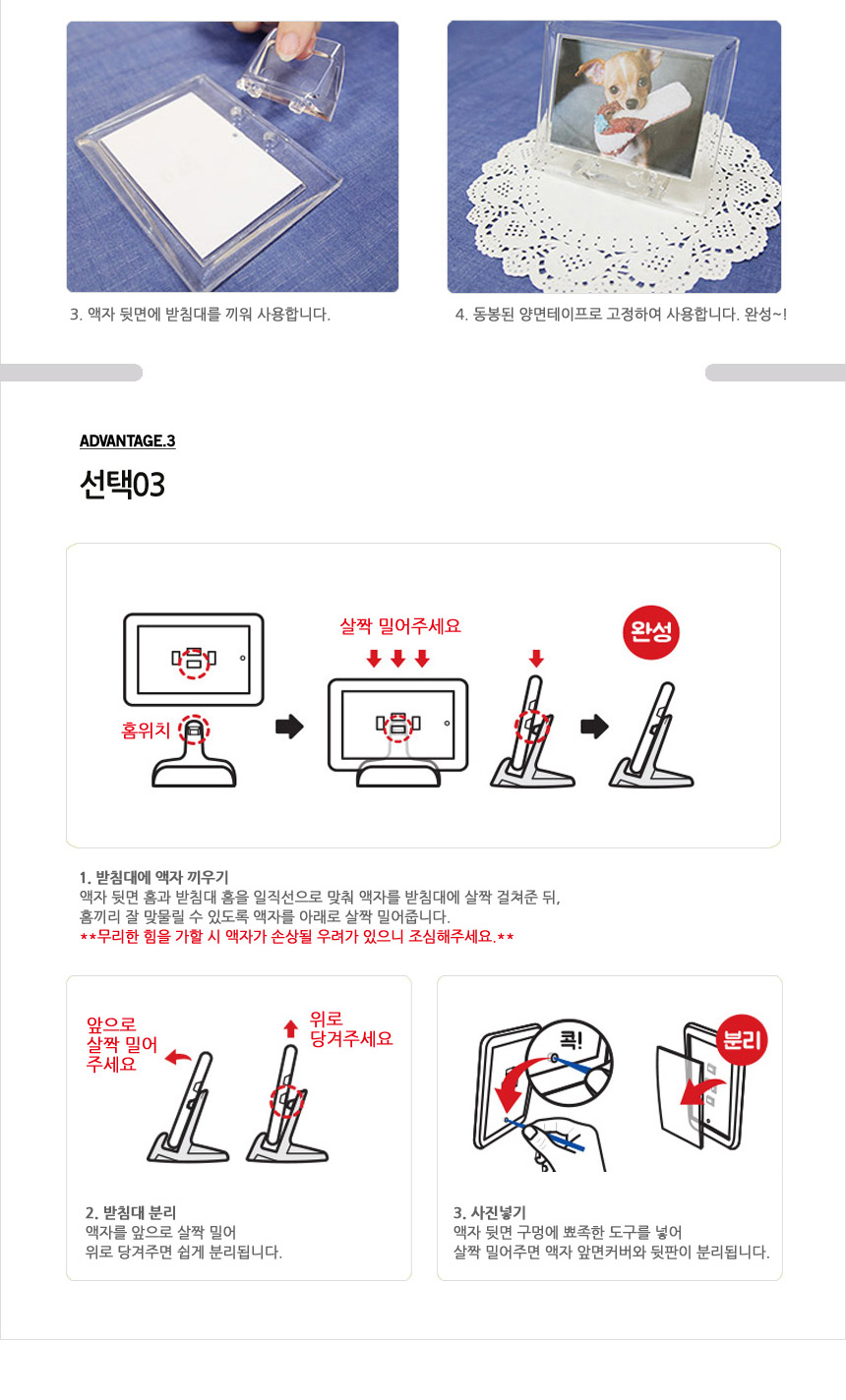 3. 액자 뒷면에 받침대를 끼워 사용합니다.

4. 동봉된 양면테이프로 고정하여 사용합니다. 완성~!

ADVANTAGE.3

선택03

살짝 밀어주세요

완성

홈위치

1. 받침대에 액자 끼우기
액자 뒷면 홈과 받침대 홈을 일직선으로 맞춰 액자를 받침대에 살짝 걸쳐준 뒤,
홈끼리 잘 맞물릴 수 있도록 액자를 아래로 살짝 밀어줍니다.
**무리한 힘을 가할 시 액자가 손상될 우려가 있으니 조심해주세요.**

앞으로 살짝 밀어 주세요

위로 당겨주세요

2. 받침대 분리
액자를 앞으로 살짝 밀어
위로 당겨주면 쉽게 분리됩니다.

콕!

분리

3. 사진넣기
액자 뒷면 구멍에 뾰족한 도구를 넣어
살짝 밀어주면 액자 앞면커버와 뒷판이 분리됩니다.