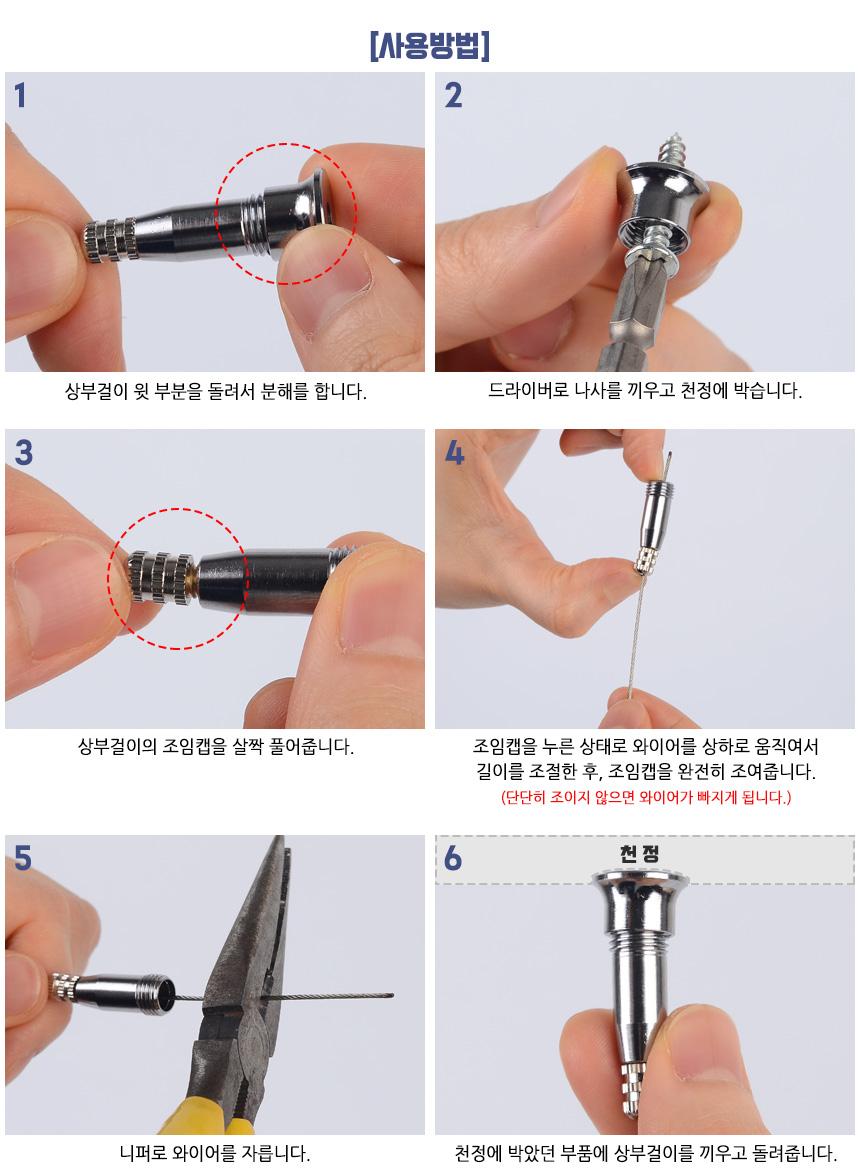 [사용방법]

1

상부걸이 윗 부분을 돌려서 분해를 합니다.

2

드라이버로 나사를 끼우고 천정에 박습니다.

3

상부걸이의 조임캡을 살짝 풀어줍니다.

4

조임캡을 누른 상태로 와이어를 상하로 움직여서 길이를 조절한 후, 조임캡을 완전히 조여줍니다.

(단단히 조이지 않으면 와이어가 빠지게 됩니다.)

5

니퍼로 와이어를 자릅니다.

6

천정

천정에 박았던 부품에 상부걸이를 끼우고 돌려줍니다.