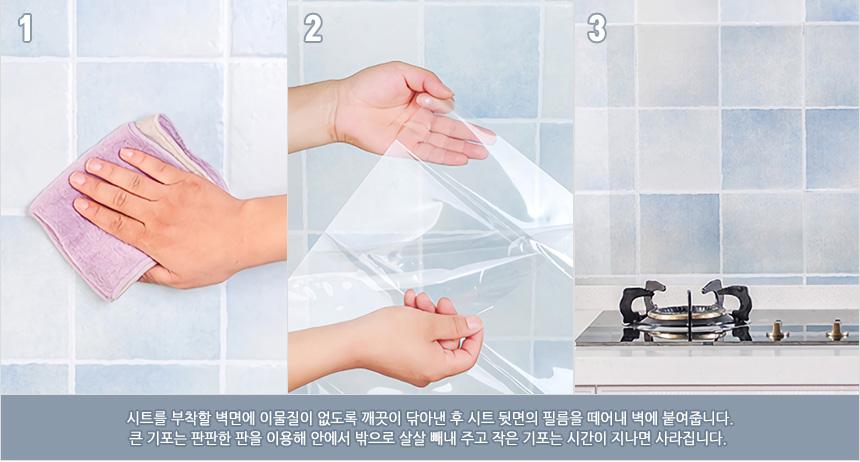 1

2

3

시트를 부착할 벽면에 이물질이 없도록 깨끗이 닦아낸 후 시트 뒷면의 필름을 떼어내 벽에 붙여줍니다.
큰 기포는 판판한 판을 이용해 안에서 밖으로 살살 빼내 주고 작은 기포는 시간이 지나면 사라집니다.