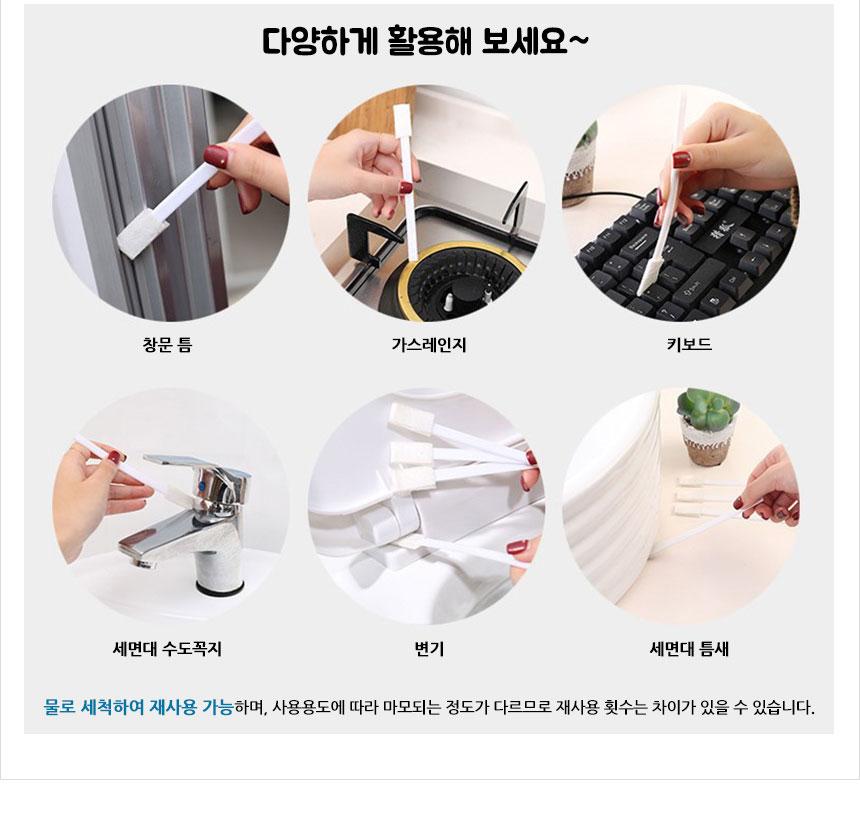 다양하게 활용해 보세요~

창문 틈

가스레인지

키보드

세면대 수도꼭지

변기

세면대 틈새

물로 세척하여 재사용 가능하며, 사용용도에 따라 마모되는 정도가 다르므로 재사용 횟수는 차이가 있을 수 있습니다.