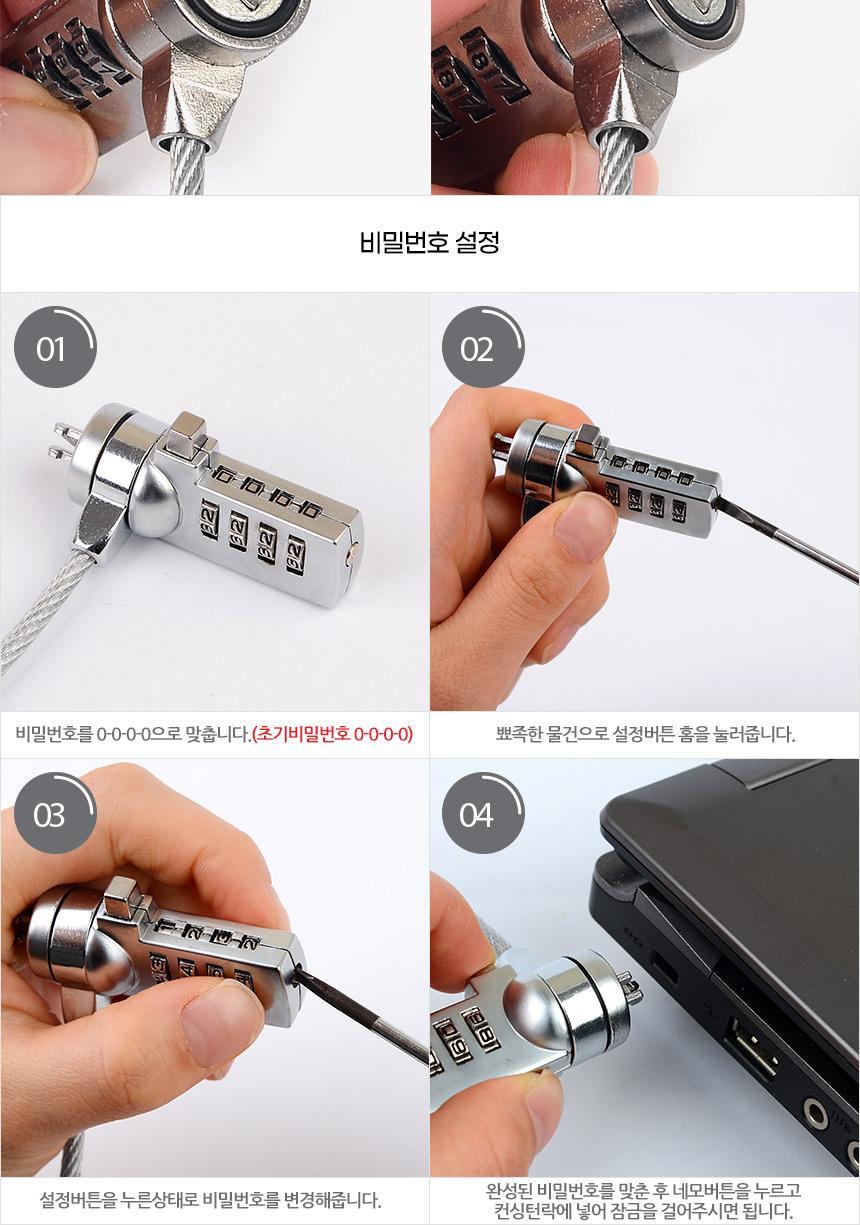 비밀번호 설정

01

비밀번호를 0-0-0-0으로 맞춥니다.(초기비밀번호 0-0-0-0)

02

뾰족한 물건으로 설정버튼 홈을 눌러줍니다.

03

설정버튼을 누른상태로 비밀번호를 변경해줍니다.

04

완성된 비밀번호를 맞춘 후 네모버튼을 누르고 컨싱턴락에 넣어 잠금을 걸어주시면 됩니다.