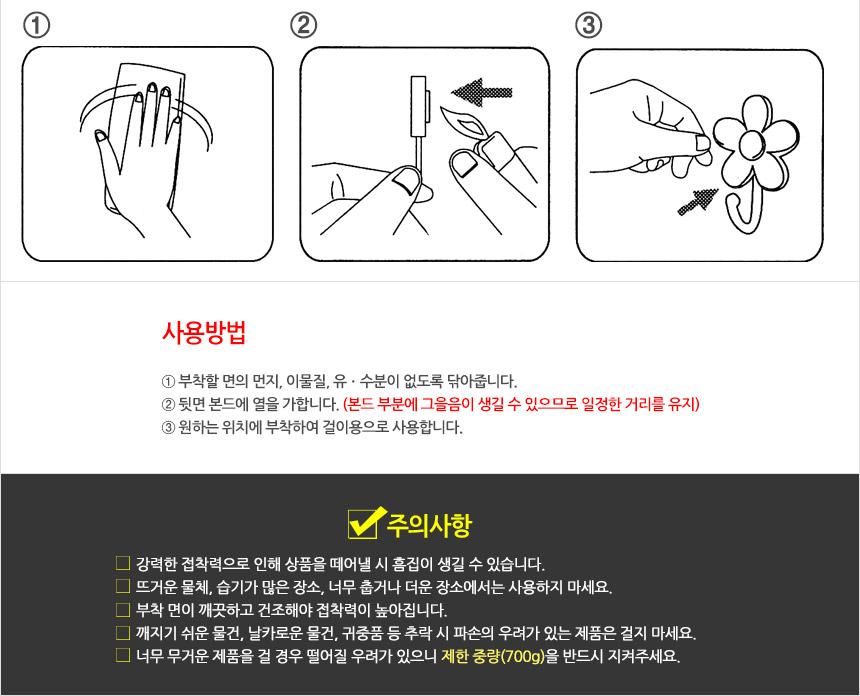 ①

②

③

사용방법

① 부착할 면의 먼지, 이물질, 유 · 수분이 없도록 닦아줍니다.
② 뒷면 본드에 열을 가합니다. (본드 부분에 그을음이 생길 수 있으므로 일정한 거리를 유지)
③ 원하는 위치에 부착하여 걸이용으로 사용합니다.

주의사항

☐ 강력한 접착력으로 인해 상품을 떼어낼 시 흠집이 생길 수 있습니다.
☐ 뜨거운 물체, 습기가 많은 장소, 너무 춥거나 더운 장소에서는 사용하지 마세요.
☐ 부착 면이 깨끗하고 건조해야 접착력이 높아집니다.
☐ 깨지기 쉬운 물건, 날카로운 물건, 귀중품 등 추락 시 파손의 우려가 있는 제품은 걸지 마세요.
☐ 너무 무거운 제품을 걸 경우 떨어질 우려가 있으니 제한 중량(700g)을 반드시 지켜주세요.