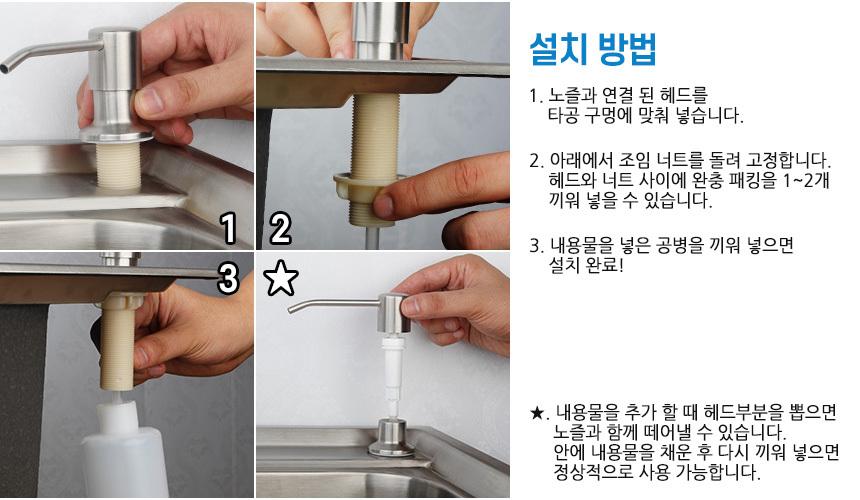 1
2
3
☆

설치 방법

1. 노즐과 연결 된 헤드를 타공 구멍에 맞춰 넣습니다.

2. 아래에서 조임 너트를 돌려 고정합니다. 헤드와 너트 사이에 완충 패킹을 1~2개 끼워 넣을 수 있습니다.

3. 내용물을 넣은 공병을 끼워 넣으면 설치 완료!

★. 내용물을 추가 할 때 헤드부분을 뽑으면 노즐과 함께 떼어낼 수 있습니다. 안에 내용물을 채운 후 다시 끼워 넣으면 정상적으로 사용 가능합니다.