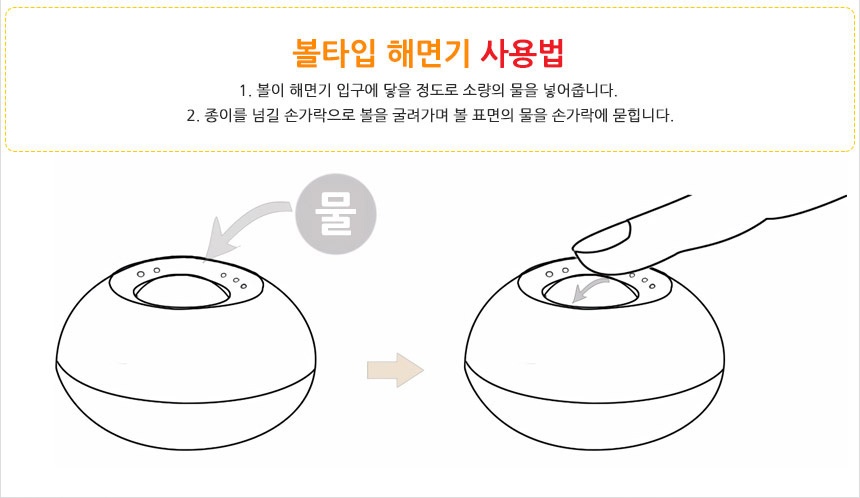 볼타입 해면기 사용법

1. 볼이 해면기 입구에 닿을 정도로 소량의 물을 넣어줍니다.

2. 종이를 넘길 손가락으로 볼을 굴려가며 볼 표면의 물을 손가락에 묻힙니다.

물