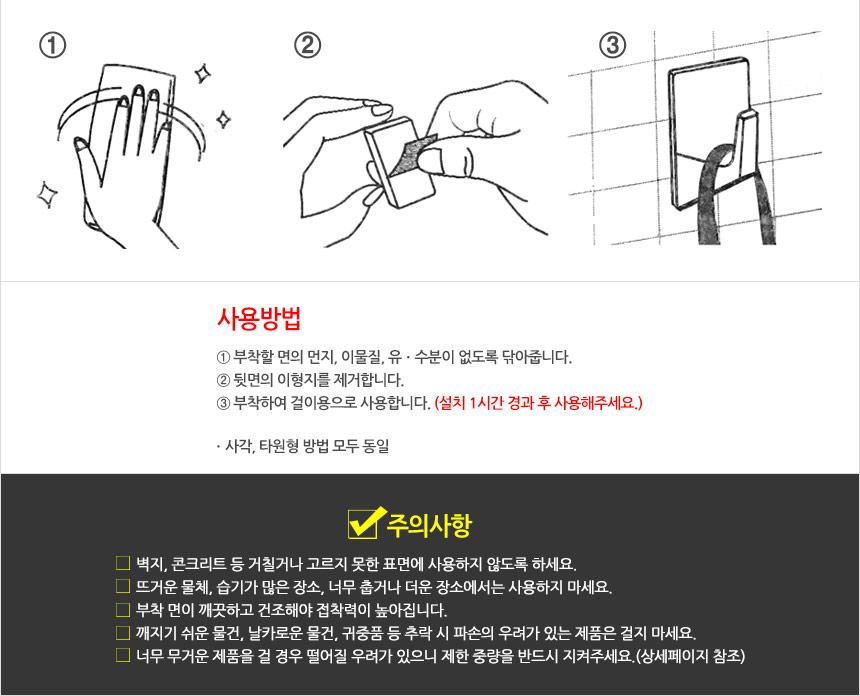 ①

②

③

사용방법

① 부착할 면의 먼지, 이물질, 유 · 수분이 없도록 닦아줍니다.
② 뒷면의 이형지를 제거합니다.
③ 부착하여 걸이용으로 사용합니다. (설치 1시간 경과 후 사용해주세요.)

· 사각, 타원형 방법 모두 동일

주의사항

벽지, 콘크리트 등 거칠거나 고르지 못한 표면에 사용하지 않도록 하세요.
뜨거운 물체, 습기가 많은 장소, 너무 춥거나 더운 장소에서는 사용하지 마세요.
부착 면이 깨끗하고 건조해야 접착력이 높아집니다.
깨지기 쉬운 물건, 날카로운 물건, 귀중품 등 추락 시 파손의 우려가 있는 제품은 걸지 마세요.
너무 무거운 제품을 걸 경우 떨어질 우려가 있으니 제한 중량을 반드시 지켜주세요.(상세페이지 참조)