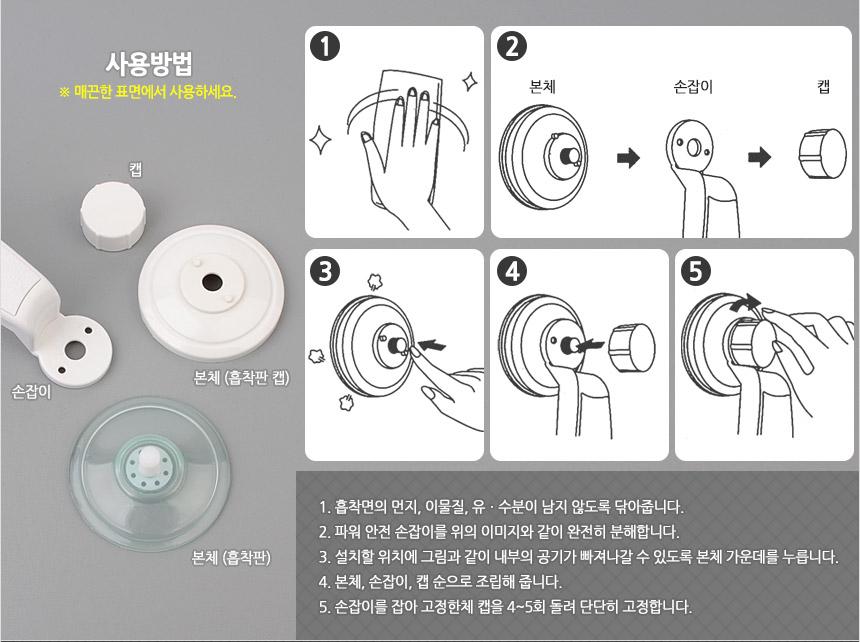 사용방법
※ 매끈한 표면에서 사용하세요.

캡

손잡이

본체 (흡착판 캡)

본체 (흡착판)

1

2

본체

손잡이

캡

3

4

5

1. 흡착면의 먼지, 이물질, 유 · 수분이 남지 않도록 닦아줍니다.
2. 파워 안전 손잡이를 위의 이미지와 같이 완전히 분해합니다.
3. 설치할 위치에 그림과 같이 내부의 공기가 빠져나갈 수 있도록 본체 가운데를 누릅니다.
4. 본체, 손잡이, 캡 순으로 조립해 줍니다.
5. 손잡이를 잡아 고정한체 캡을 4~5회 돌려 단단히 고정합니다.