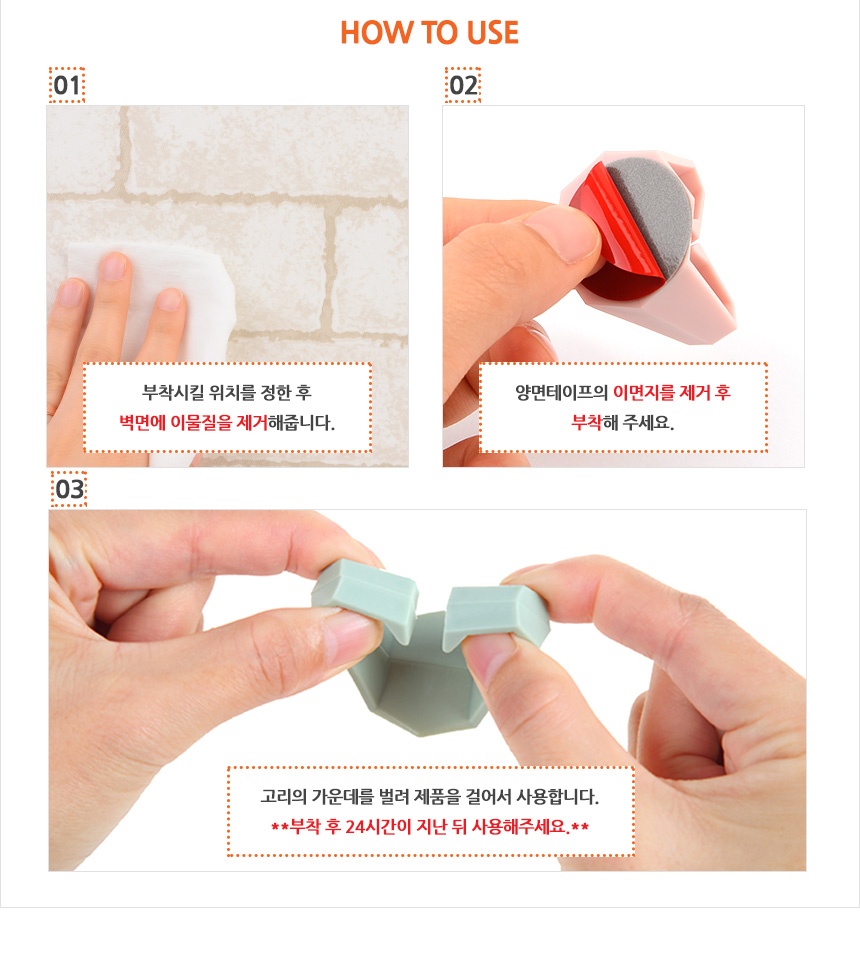 HOW TO USE

01

부착시킬 위치를 정한 후
벽면에 이물질을 제거해줍니다.

02

양면테이프의 이면지를 제거 후
부착해 주세요.

03

고리의 가운데를 벌려 제품을 걸어서 사용합니다.
**부착 후 24시간이 지난 뒤 사용해주세요.**