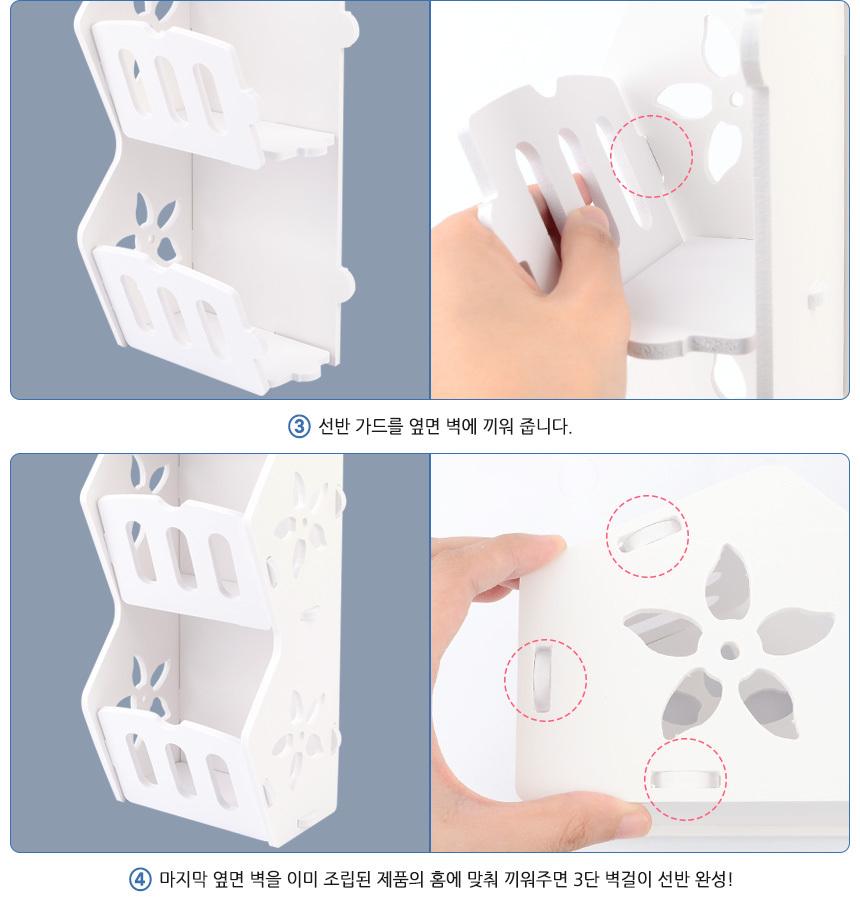 ③ 선반 가드를 옆면 벽에 끼워 줍니다.

④ 마지막 옆면 벽을 이미 조립된 제품의 홈에 맞춰 끼워주면 3단 벽걸이 선반 완성!