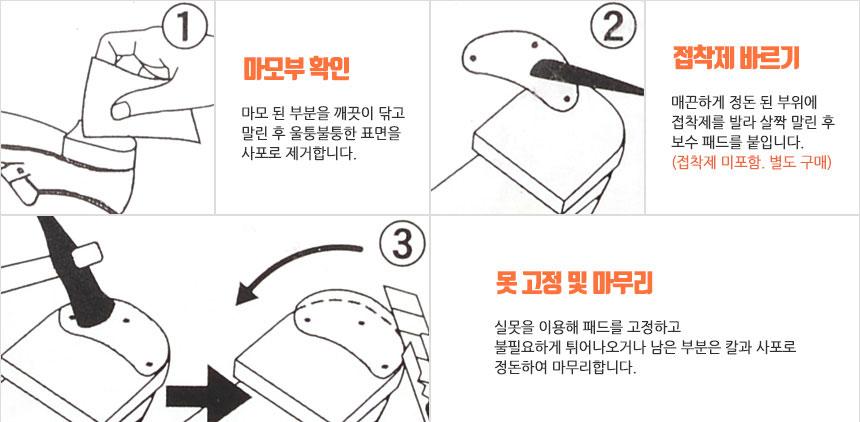 ①

마모부 확인

마모 된 부분을 깨끗이 닦고 말린 후 울퉁불퉁한 표면을 사포로 제거합니다.

②

접착제 바르기

매끈하게 정돈 된 부위에 접착제를 발라 살짝 말린 후 보수 패드를 붙입니다.
(접착제 미포함. 별도 구매)

③

못 고정 및 마무리

실못을 이용해 패드를 고정하고 불필요하게 튀어나오거나 남은 부분은 칼과 사포로 정돈하여 마무리합니다.