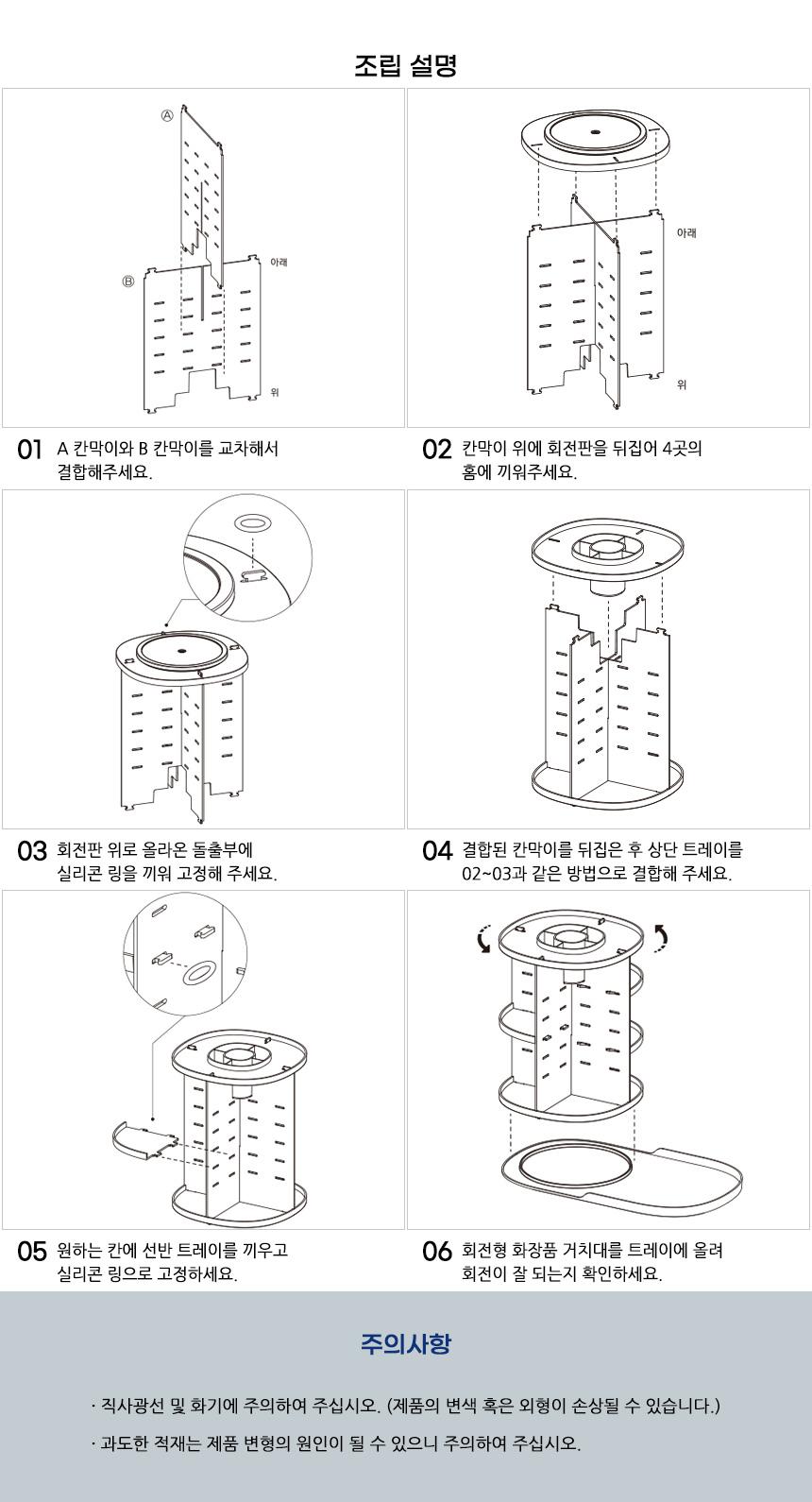 조립 설명

Ⓐ

Ⓑ

아래

위

01 A 칸막이와 B 칸막이를 교차해서 결합해주세요.

아래

위

02 칸막이 위에 회전판을 뒤집어 4곳의 홈에 끼워주세요.

03 회전판 위로 올라온 돌출부에 실리콘 링을 끼워 고정해 주세요.

04 결합된 칸막이를 뒤집은 후 상단 트레이를 02~03과 같은 방법으로 결합해 주세요.

05 원하는 칸에 선반 트레이를 끼우고 실리콘 링으로 고정하세요.

06 회전형 화장품 거치대를 트레이에 올려 회전이 잘 되는지 확인하세요.

주의사항

· 직사광선 및 화기에 주의하여 주십시오. (제품의 변색 혹은 외형이 손상될 수 있습니다.)

· 과도한 적재는 제품 변형의 원인이 될 수 있으니 주의하여 주십시오.