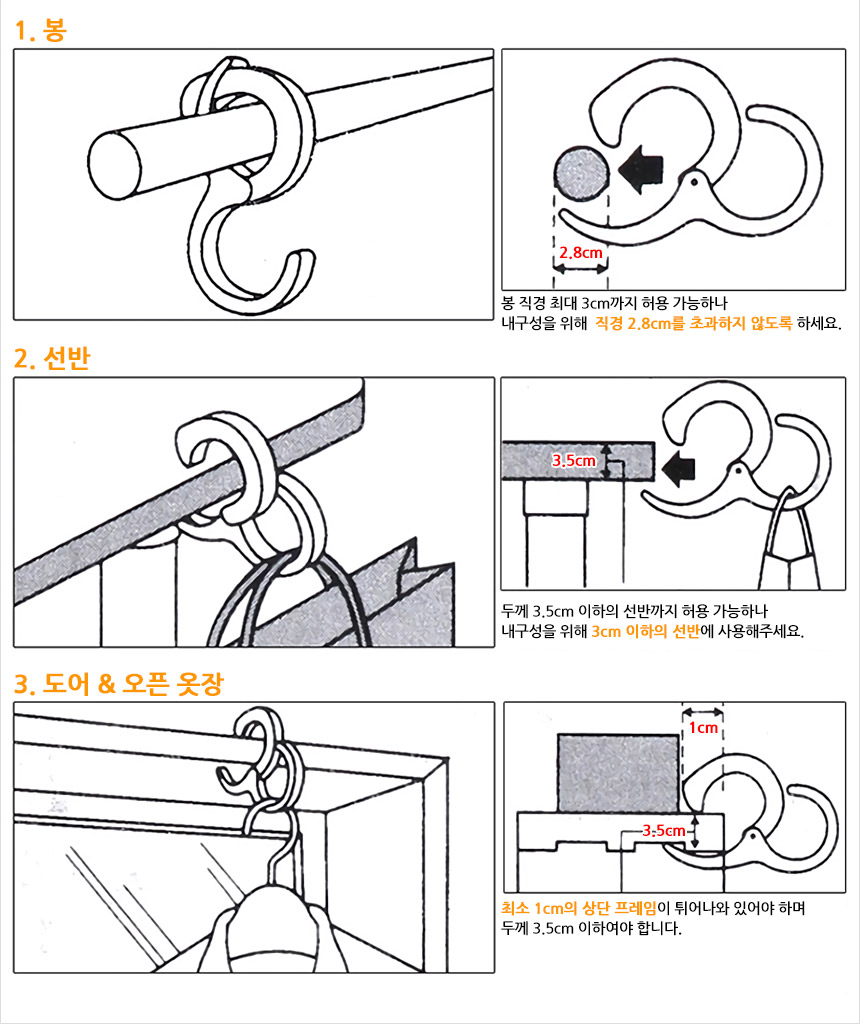 1. 봉

2.8cm

봉 직경 최대 3cm까지 허용 가능하나
내구성을 위해 직경 2.8cm를 초과하지 않도록 하세요.

2. 선반

3.5cm

두께 3.5cm 이하의 선반까지 허용 가능하나
내구성을 위해 3cm 이하의 선반에 사용해주세요.

3. 도어 & 오픈 옷장

1cm

3.5cm

최소 1cm의 상단 프레임이 튀어나와 있어야 하며
두께 3.5cm 이하여야 합니다.