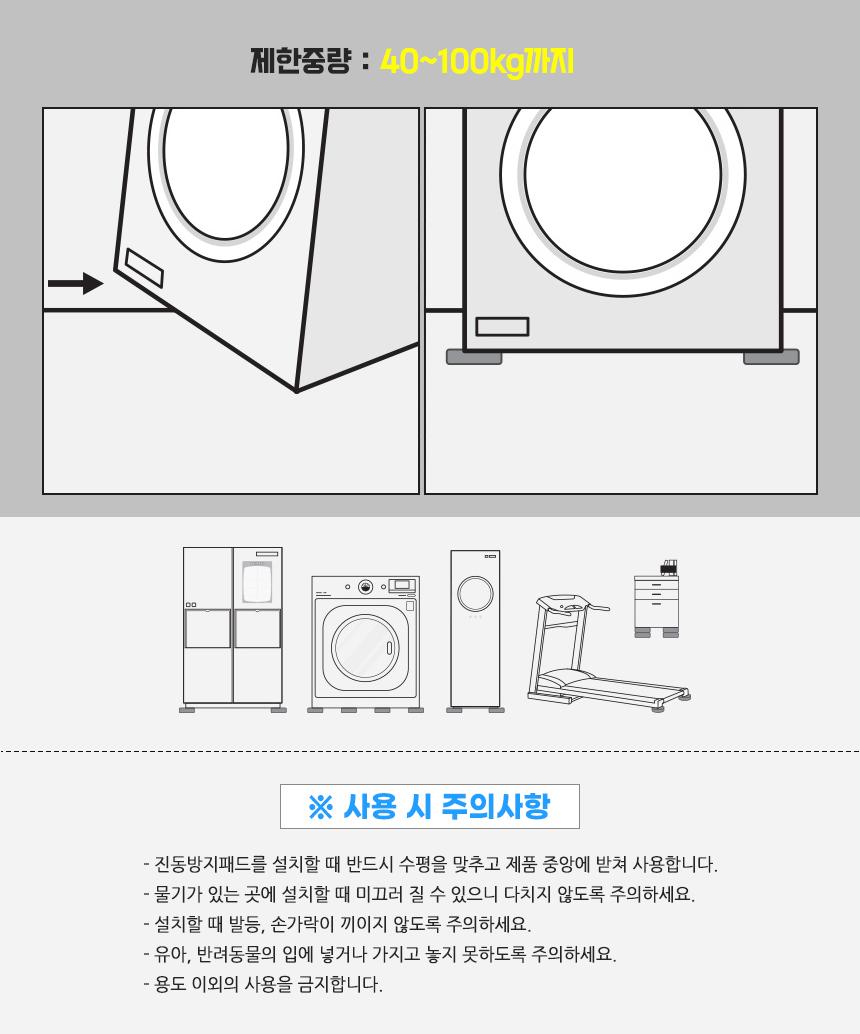 제한중량 : 40~100kg까지

※ 사용 시 주의사항

- 진동방지패드를 설치할 때 반드시 수평을 맞추고 제품 중앙에 받쳐 사용합니다.
- 물기가 있는 곳에 설치할 때 미끄러 질 수 있으니 다치지 않도록 주의하세요.
- 설치할 때 발등, 손가락이 끼이지 않도록 주의하세요.
- 유아, 반려동물의 입에 넣거나 가지고 놓지 못하도록 주의하세요.
- 용도 이외의 사용을 금지합니다.